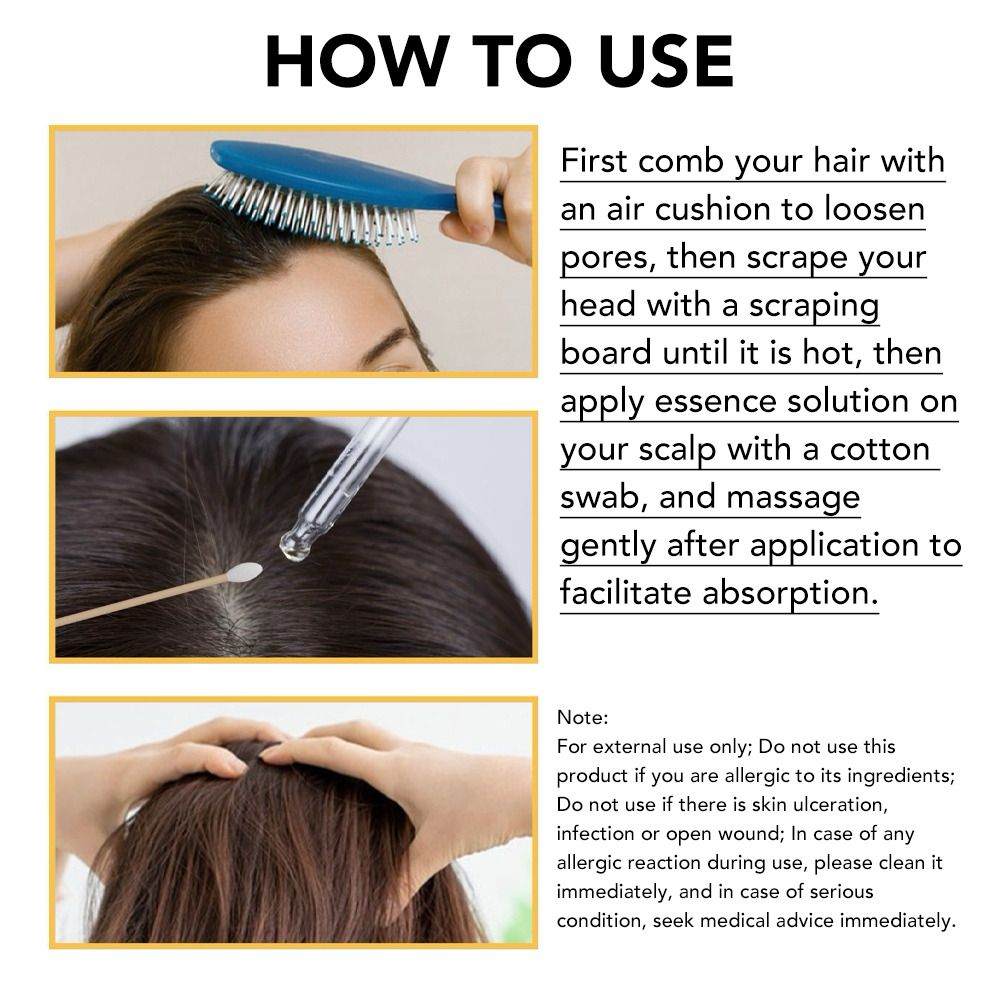 HOW TO USE

First comb your hair with an air cushion to loosen pores, then scrape your head with a scraping board until it is hot, then apply essence solution on your scalp with a cotton swab, and massage gently after application to facilitate absorption.

Note:
For external use only; Do not use this product if you are allergic to its ingredients; Do not use if there is skin ulceration, infection or open wound; In case of any allergic reaction during use, please clean it immediately, and in case of serious condition, seek medical advice immediately.